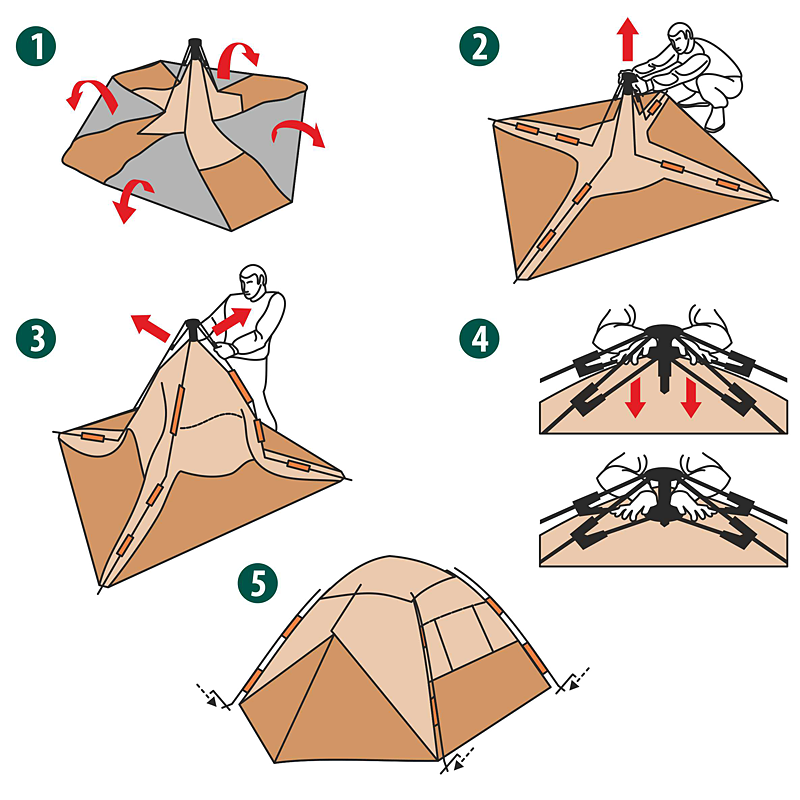 1
2
3
4
5